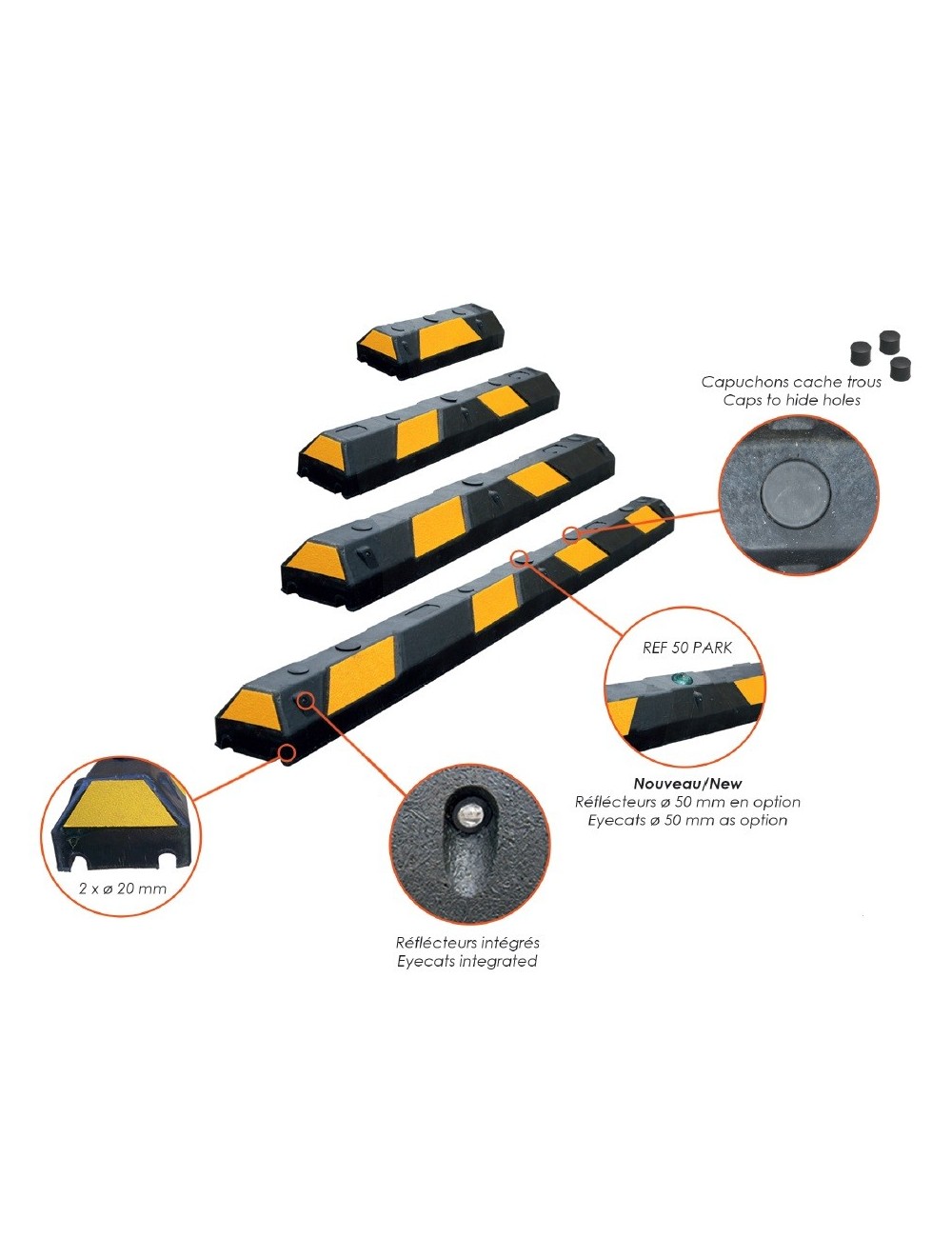 Capuchons cache trous
Caps to hide holes

REF 50 PARK

Nouveau/New
Réflécteurs ø 50 mm en option
Eyecats ø 50 mm as option

2 x ø 20 mm

Réflécteurs intégrés
Eyecats integrated