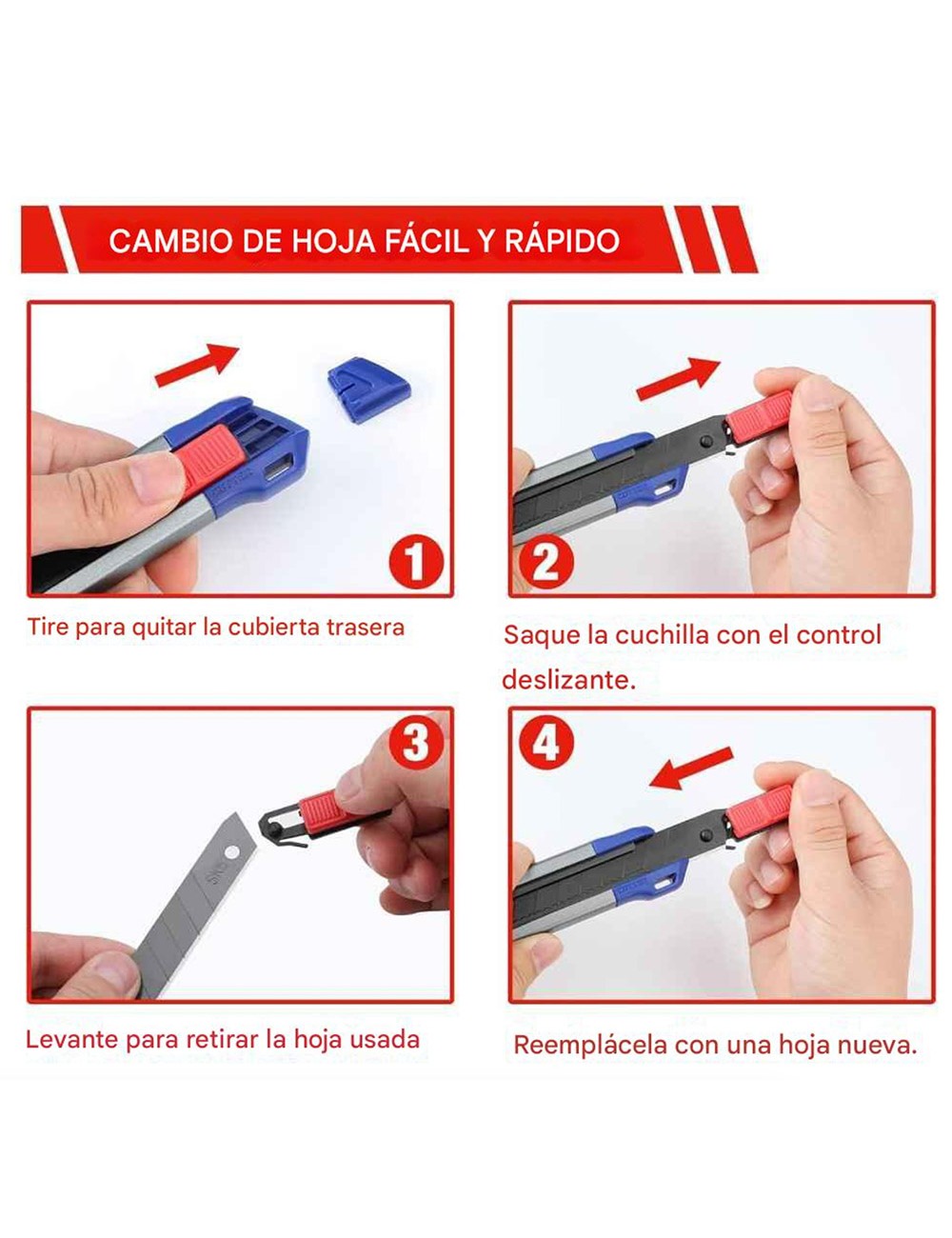 CAMBIO DE HOJA FÁCIL Y RÁPIDO

1

Tire para quitar la cubierta trasera

2

Saque la cuchilla con el control deslizante.

3

Levante para retirar la hoja usada

4

Reemplácela con una hoja nueva.