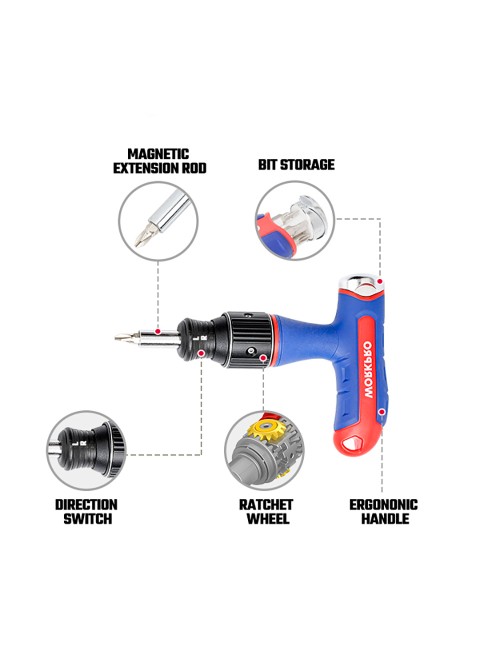 MAGNETIC EXTENSION ROD

BIT STORAGE

WORKPRO

DIRECTION SWITCH

RATCHET WHEEL

ERGONONIC HANDLE