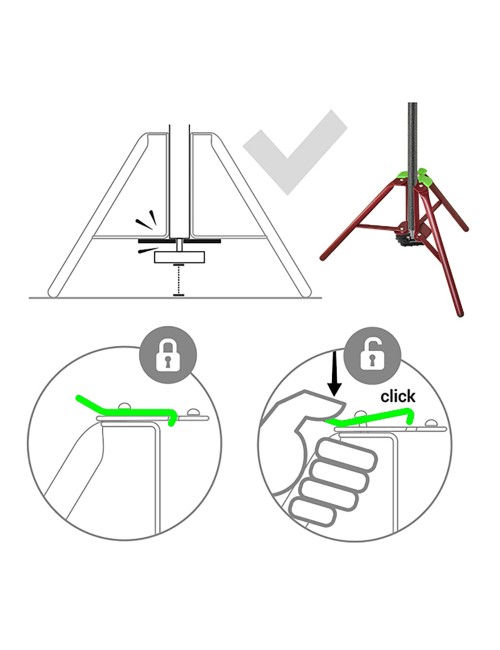 click