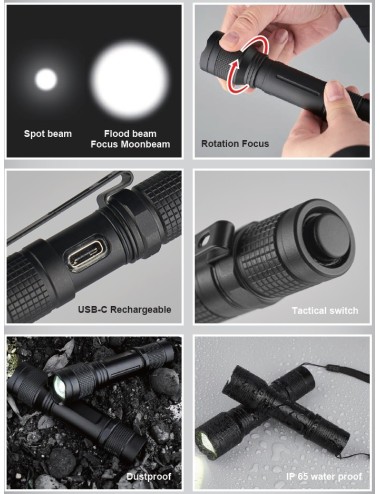 Spot beam

Flood beam
Focus Moonbeam

Rotation Focus

USB-C Rechargeable

Tactical switch

Dustproof

IP 65 water proof